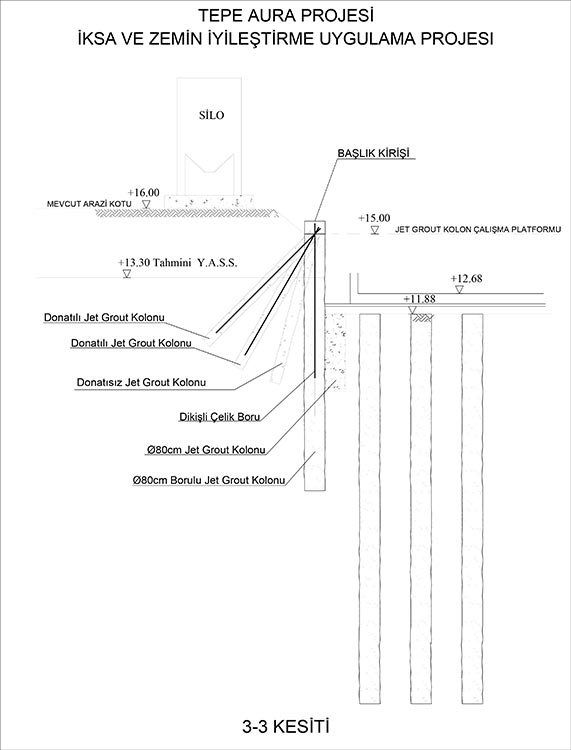 TEPE AURA PROJESİ
İKSA VE ZEMİN İYİLEŞTİRME UYGULAMA PROJESİ

SİLO

BAŞLIK KİRİŞİ

+16.00
MEVCUT ARAZİ KOTU

+15.00
JET GROUT KOLON ÇALIŞMA PLATFORMU

+13.30 Tahmini Y.A.S.S.

+12.68

+11.88

Donatılı Jet Grout Kolonu

Donatılı Jet Grout Kolonu

Donatısız Jet Grout Kolonu

Dikişli Çelik Boru

Ø80cm Jet Grout Kolonu

Ø80cm Borulu Jet Grout Kolonu

3-3 KESİTİ